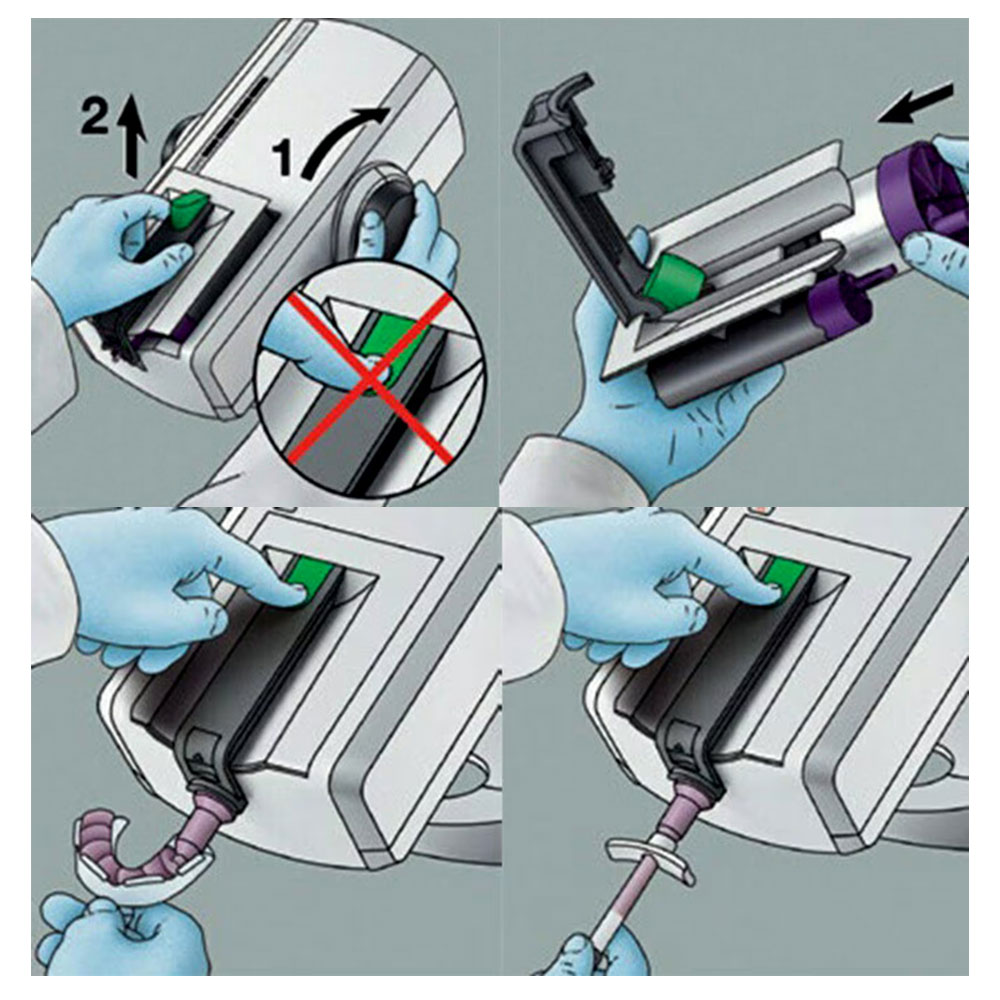 2
1